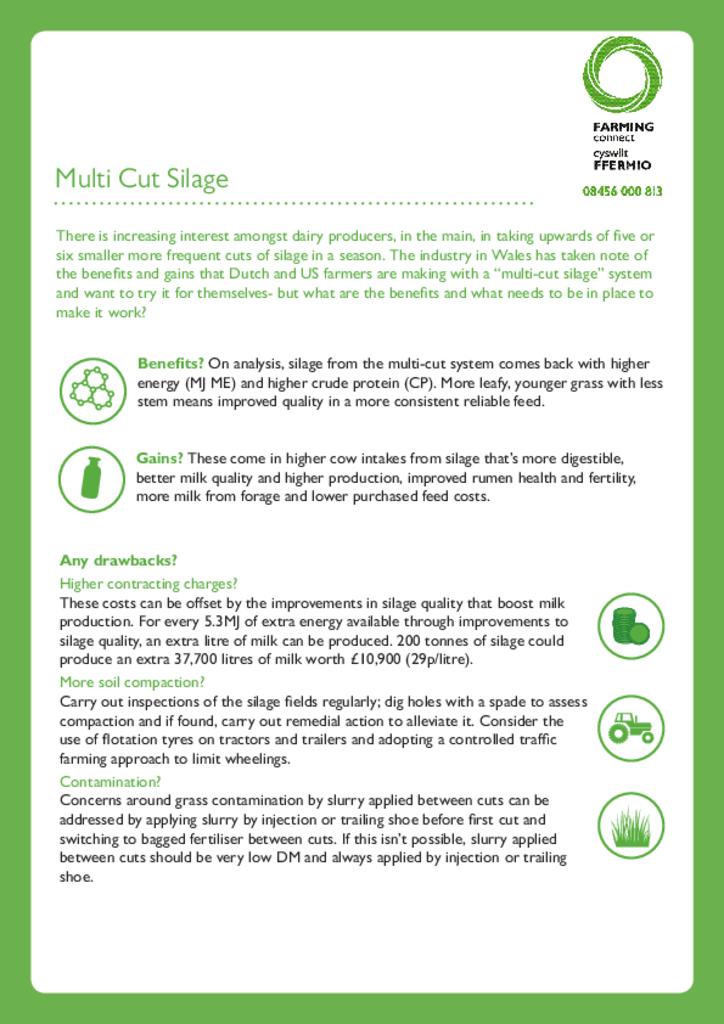 FARMING connect
cyswllt FFERMIO
08456 000 813

Multi Cut Silage

There is increasing interest amongst dairy producers, in the main, in taking upwards of five or six smaller more frequent cuts of silage in a season. The industry in Wales has taken note of the benefits and gains that Dutch and US farmers are making with a "multi-cut silage" system and want to try it for themselves- but what are the benefits and what needs to be in place to make it work?

Benefits? On analysis, silage from the multi-cut system comes back with higher energy (MJ ME) and higher crude protein (CP). More leafy, younger grass with less stem means improved quality in a more consistent reliable feed.

Gains? These come in higher cow intakes from silage that's more digestible, better milk quality and higher production, improved rumen health and fertility, more milk from forage and lower purchased feed costs.

Any drawbacks?

Higher contracting charges?
These costs can be offset by the improvements in silage quality that boost milk production. For every 5.3MJ of extra energy available through improvements to silage quality, an extra litre of milk can be produced. 200 tonnes of silage could produce an extra 37,700 litres of milk worth £10,900 (29p/litre).

More soil compaction?
Carry out inspections of the silage fields regularly; dig holes with a spade to assess compaction and if found, carry out remedial action to alleviate it. Consider the use of flotation tyres on tractors and trailers and adopting a controlled traffic farming approach to limit wheelings.

Contamination?
Concerns around grass contamination by slurry applied between cuts can be addressed by applying slurry by injection or trailing shoe before first cut and switching to bagged fertiliser between cuts. If this isn't possible, slurry applied between cuts should be very low DM and always applied by injection or trailing shoe.